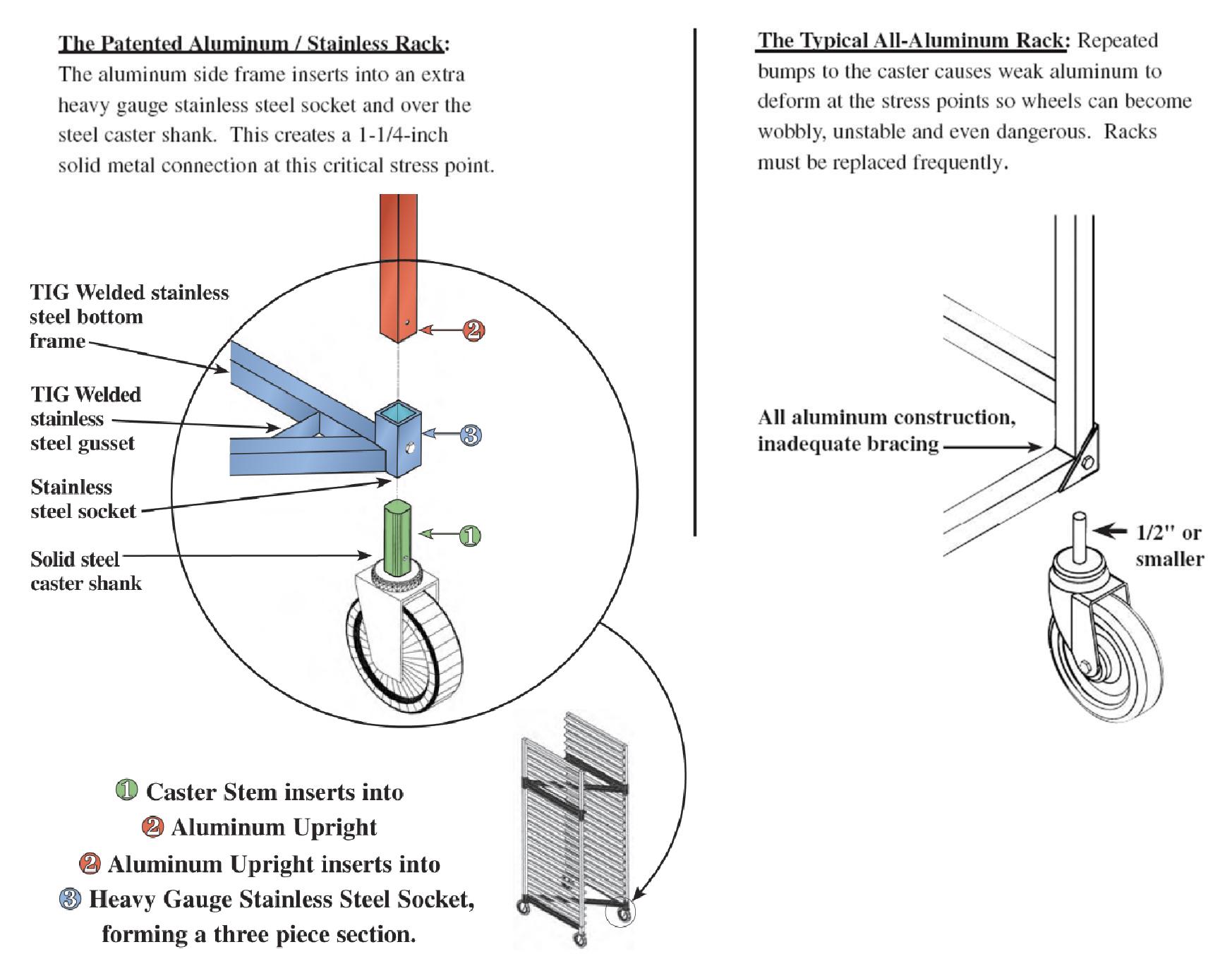 The Patented Aluminum / Stainless Rack: The aluminum side frame inserts into an extra heavy gauge stainless steel socket and over the steel caster shank. This creates a 1-1/4-inch solid metal connection at this critical stress point.

TIG Welded stainless steel bottom frame

TIG Welded stainless steel gusset

Stainless steel socket

Solid steel caster shank

2

3

1

1 Caster Stem inserts into
2 Aluminum Upright
2 Aluminum Upright inserts into
3 Heavy Gauge Stainless Steel Socket, forming a three piece section.

The Typical All-Aluminum Rack: Repeated bumps to the caster causes weak aluminum to deform at the stress points so wheels can become wobbly, unstable and even dangerous. Racks must be replaced frequently.

All aluminum construction, inadequate bracing

1/2" or smaller